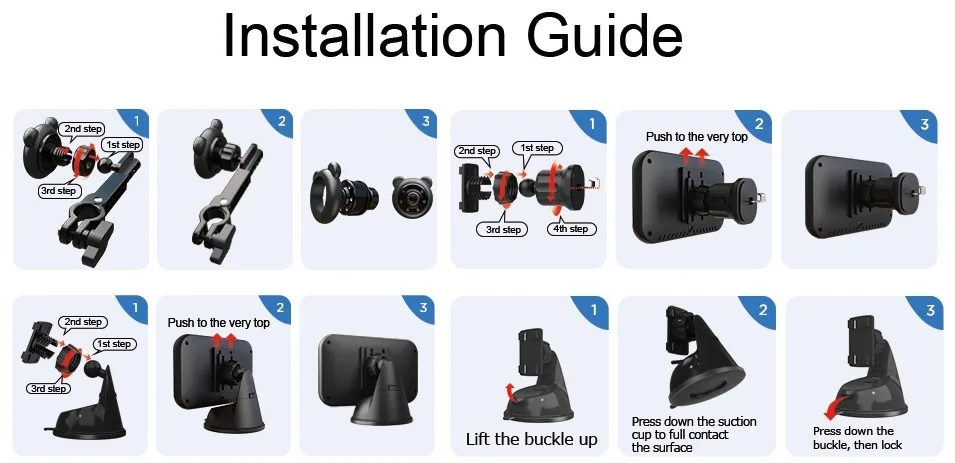 Installation Guide

1
2nd step
1st step
3rd step

2

3

1
2nd step
1st step
3rd step
4th step

2
Push to the very top

3

1
2nd step
1st step
3rd step

2
Push to the very top

3

1
Lift the buckle up

2
Press down the suction cup to full contact the surface

3
Press down the buckle, then lock